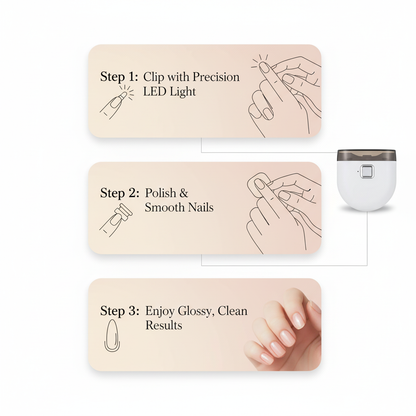 Step 1: Clip with Precision LED Light

Step 2: Polish & Smooth Nails

Step 3: Enjoy Glossy, Clean Results